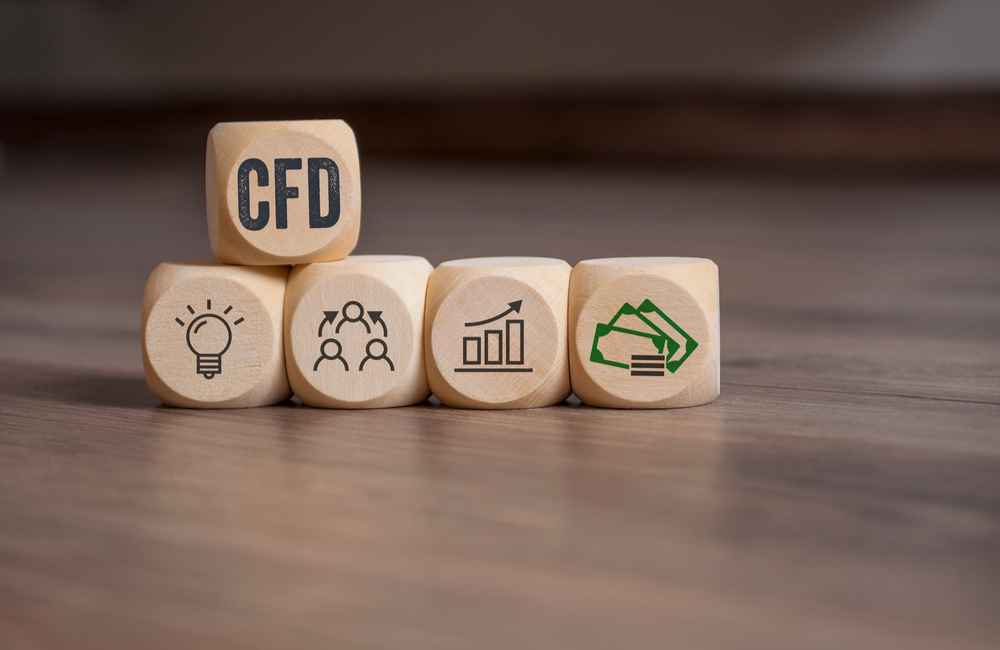 CFD